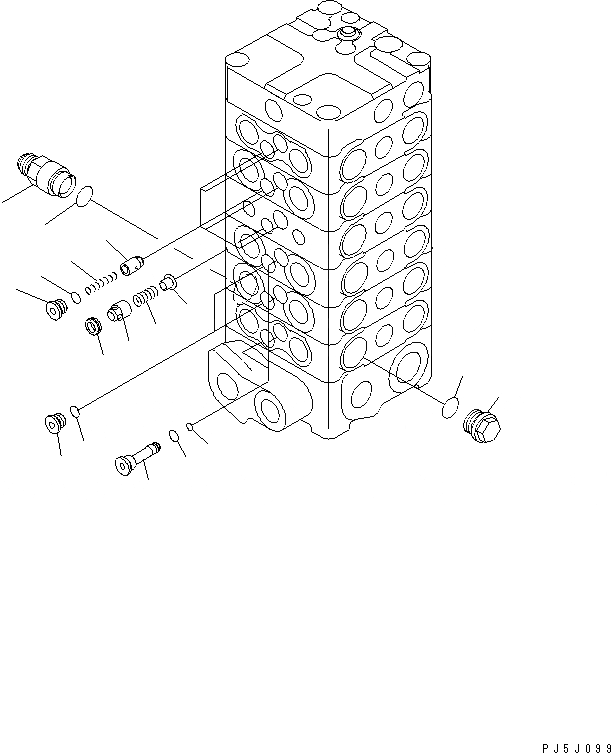 PJ5J099