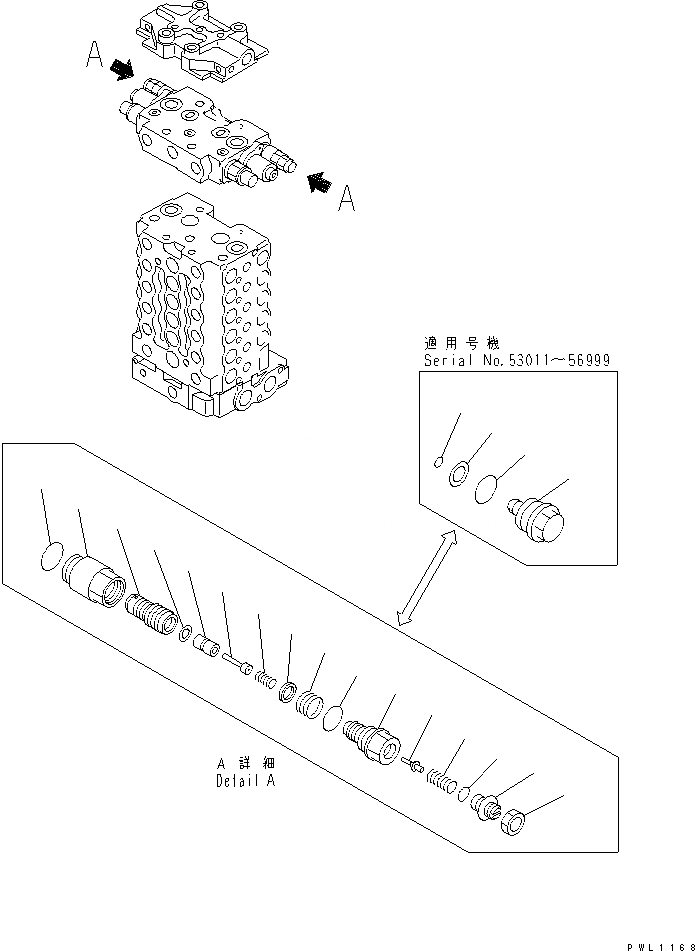 A

A

適用号機
Serial No.53011~56999

A 詳細
Detail A

PWL1168