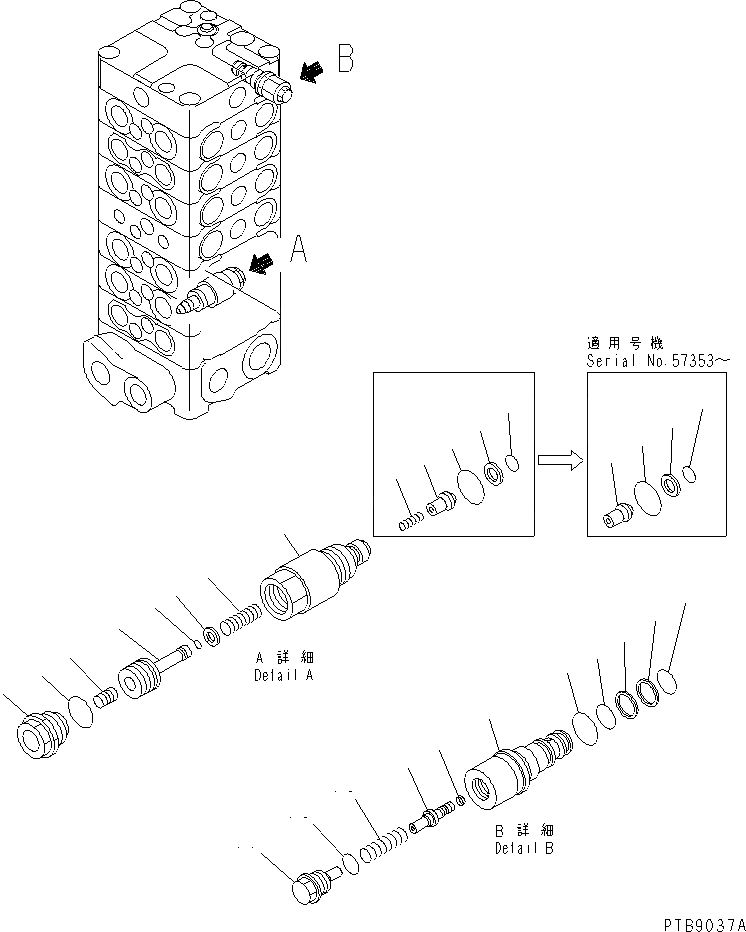 B

A

適用号機
Serial No.57353～

A 詳細
Detail A

B 詳細
Detail B

PTB9037A