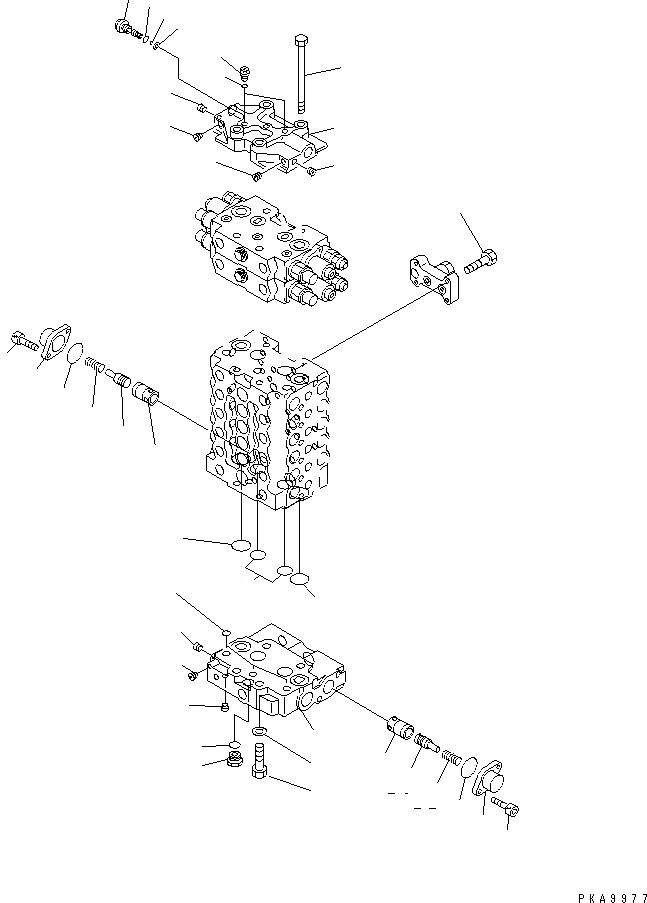 PKA9977