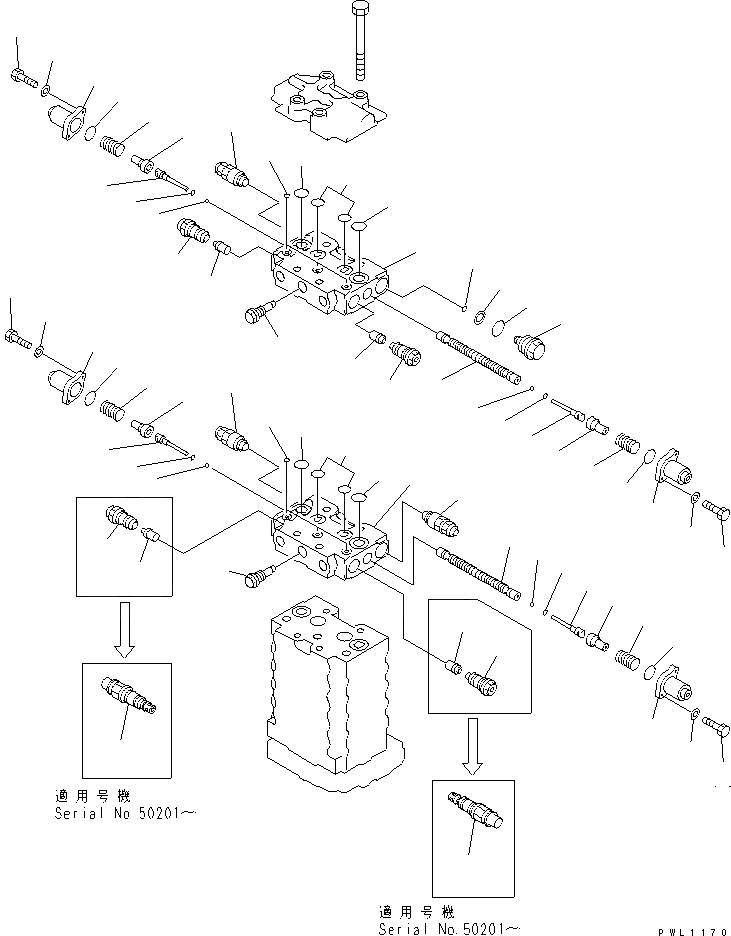 適用号機
Serial No 50201～

適用号機
Serial No.50201～

PWL1170