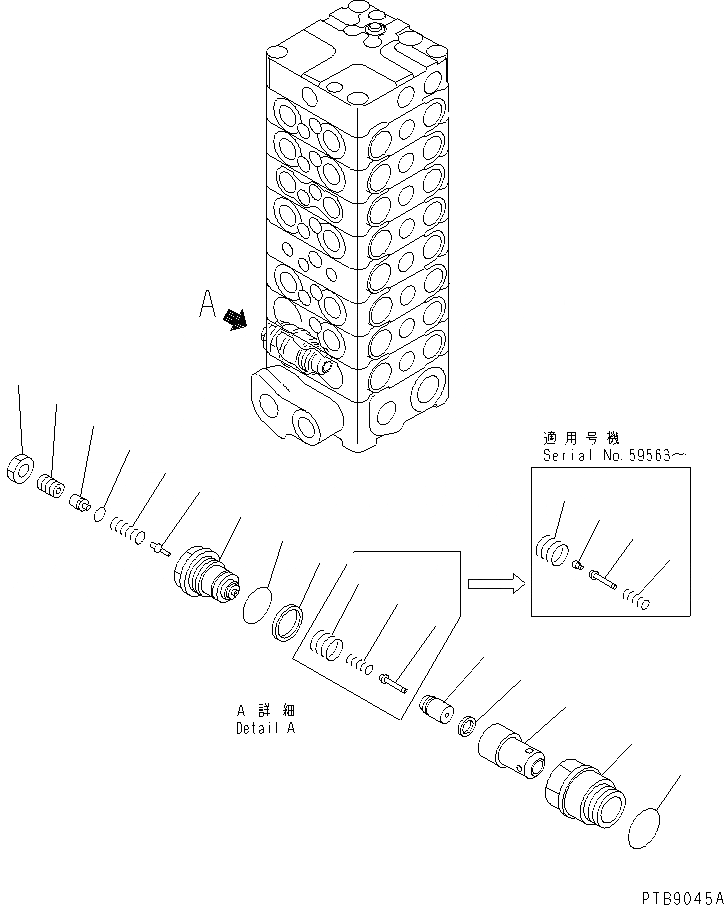 A

適用号機
Serial No.59563~

A 詳細
Detail A

PTB9045A