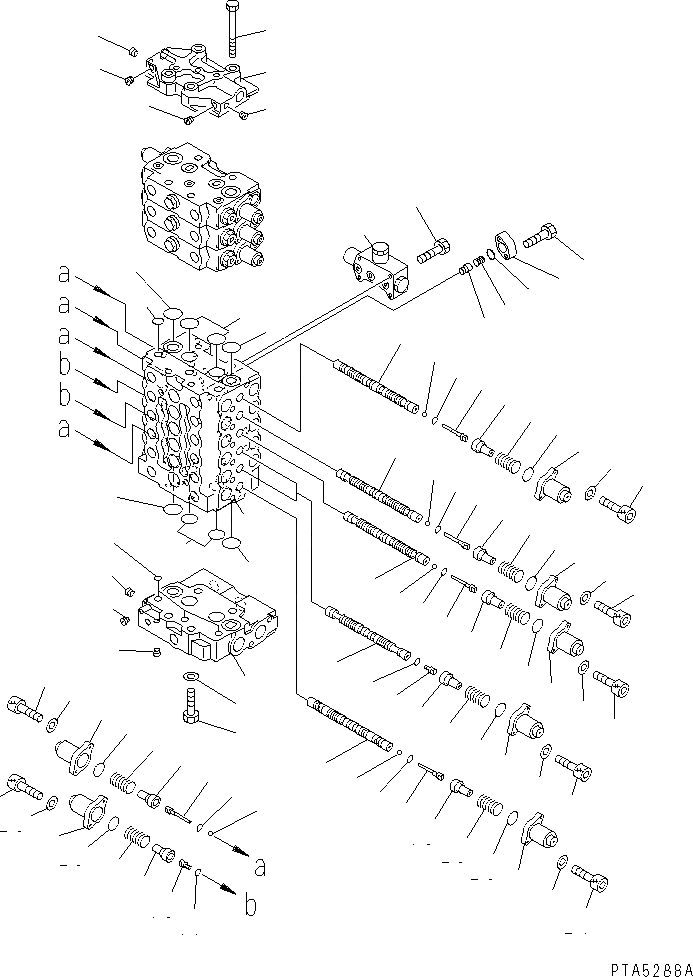 a
a
a
b
b
a
a
b
PTA5288A