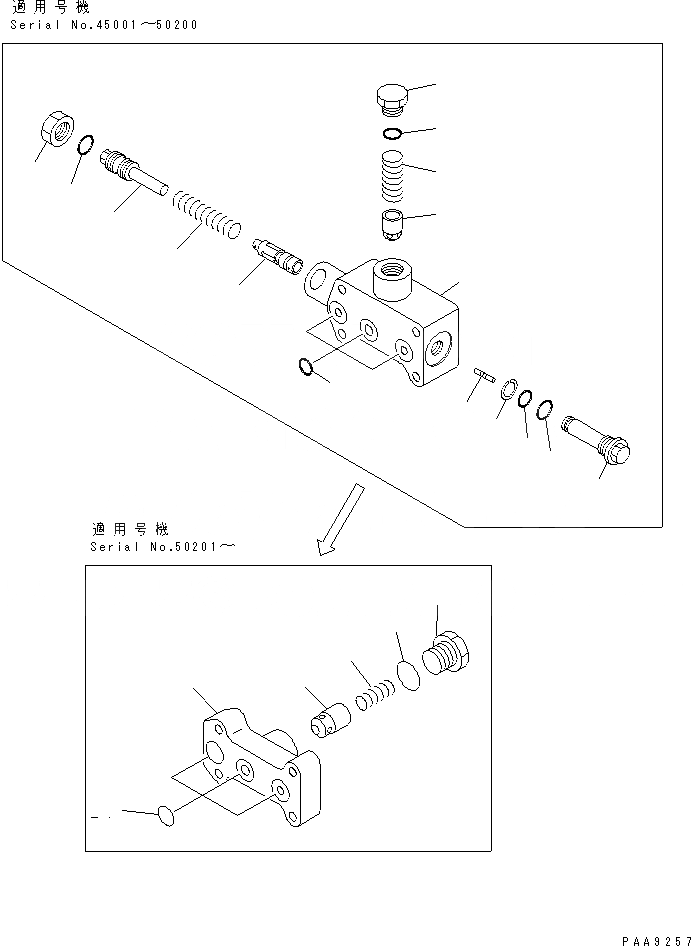 適用号機
Serial No.45001～50200

適用号機
Serial No.50201～

PAA9257