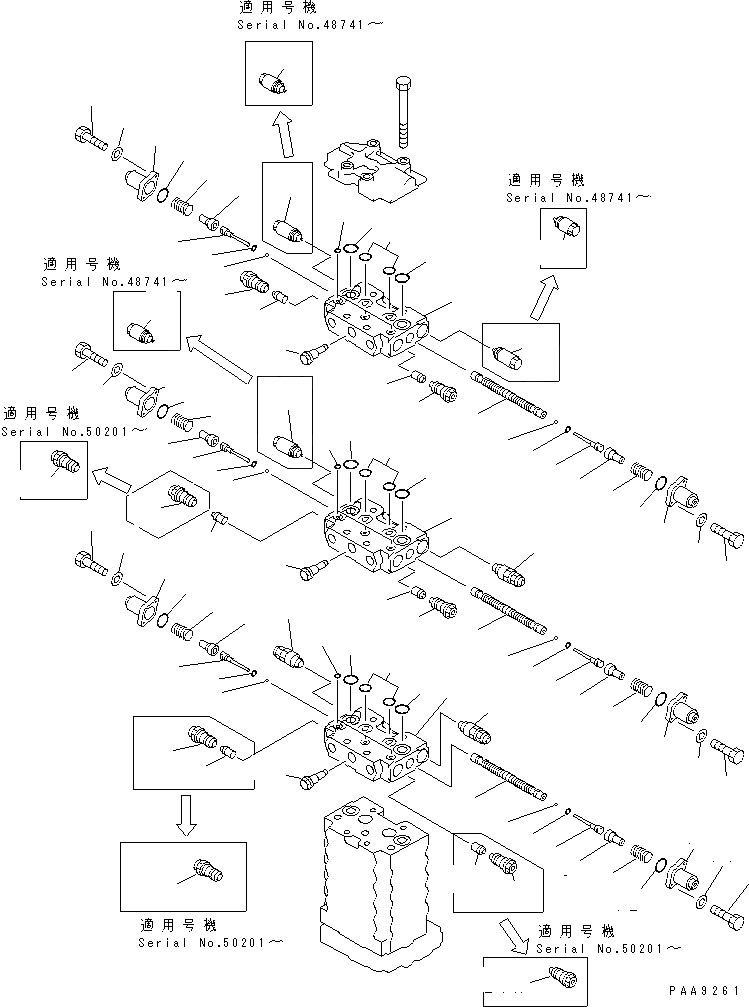 適用号機
Serial No.48741～

適用号機
Serial No.48741～

適用号機
Serial No.48741～

適用号機
Serial No.50201～

適用号機
Serial No.50201～

適用号機
Serial No.50201～

PAA9261