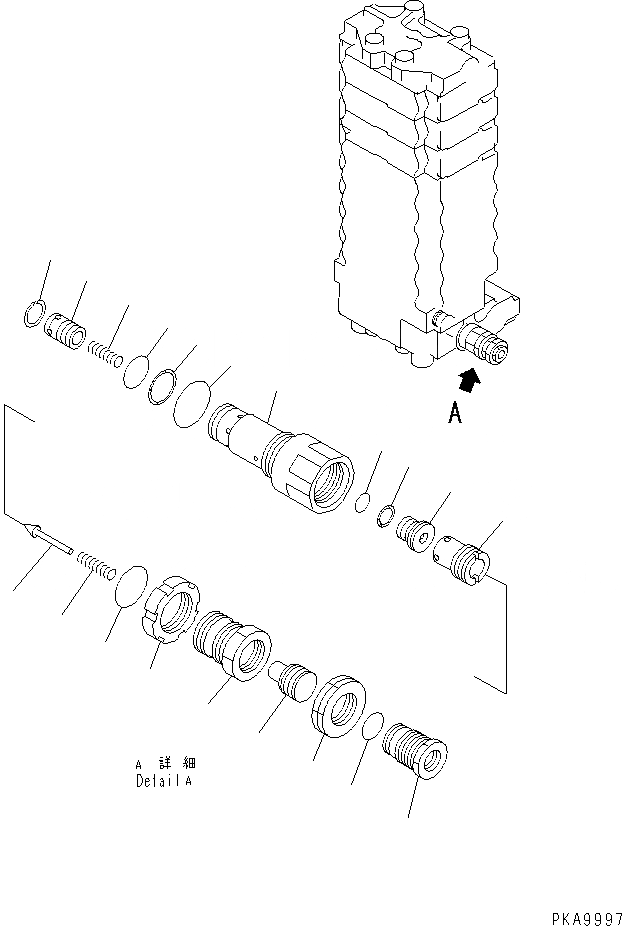 A

A 詳細
Detail A

PKA9997