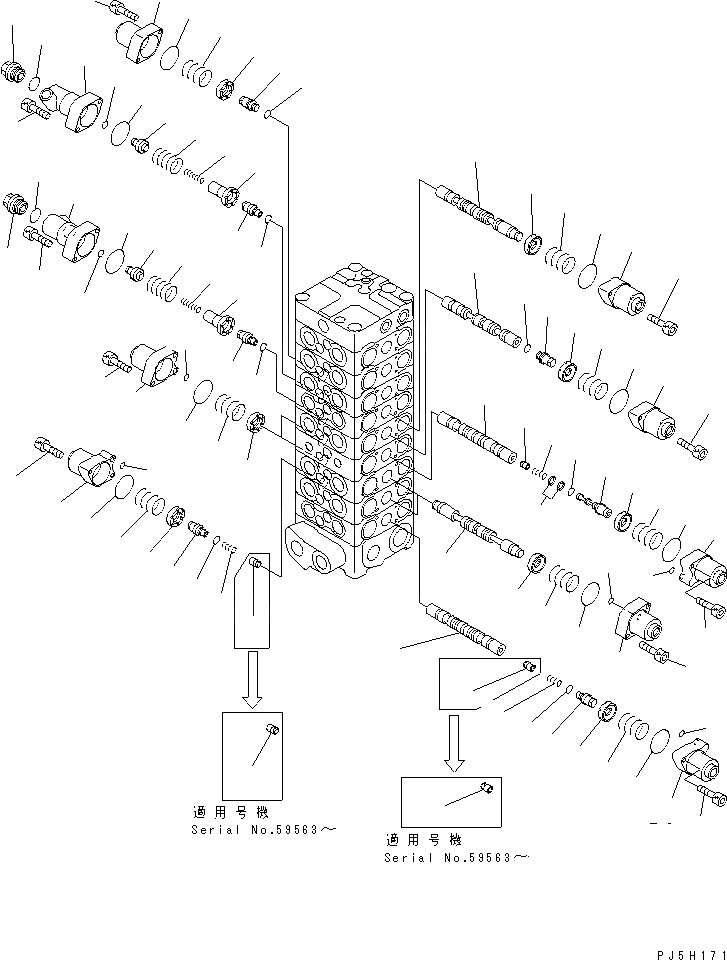 適用号機
Serial No.59563～

適用号機
Serial No.59563～

PJ5H171