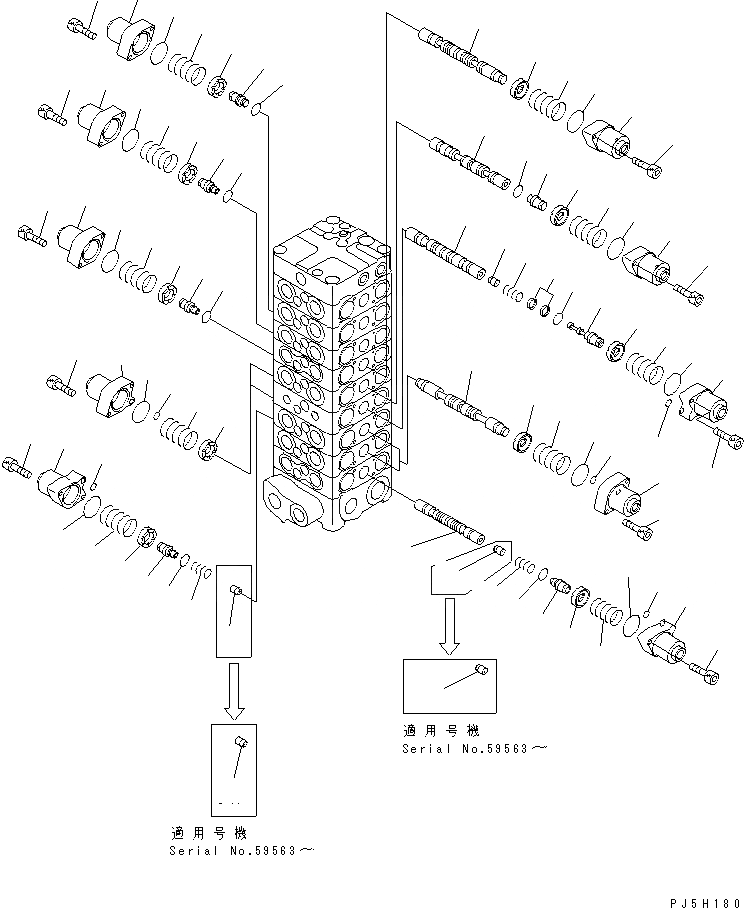 適用号機
Serial No.59563～

適用号機
Serial No.59563～

PJ5H180