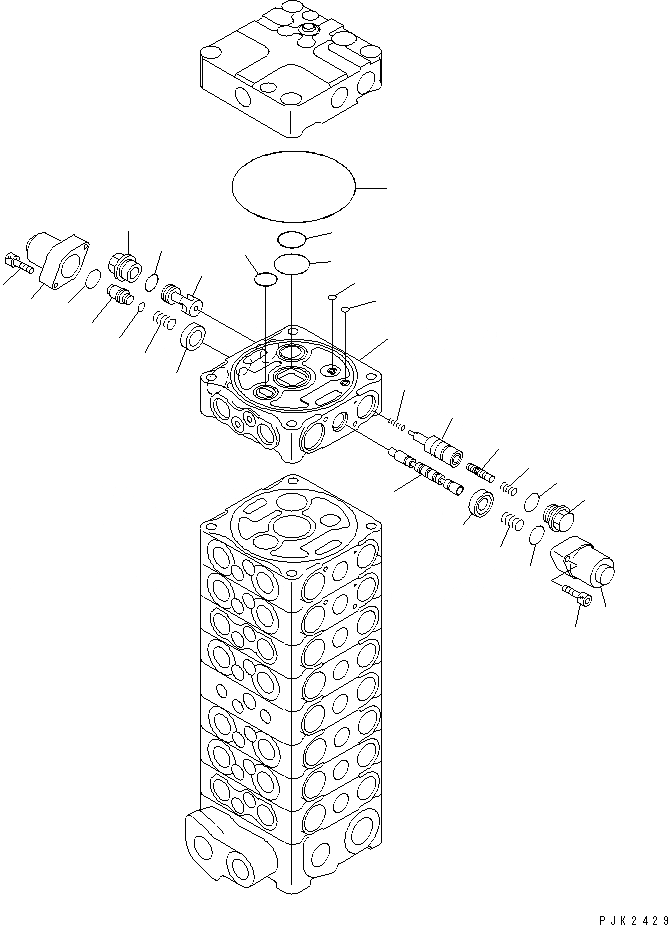 PJK2429