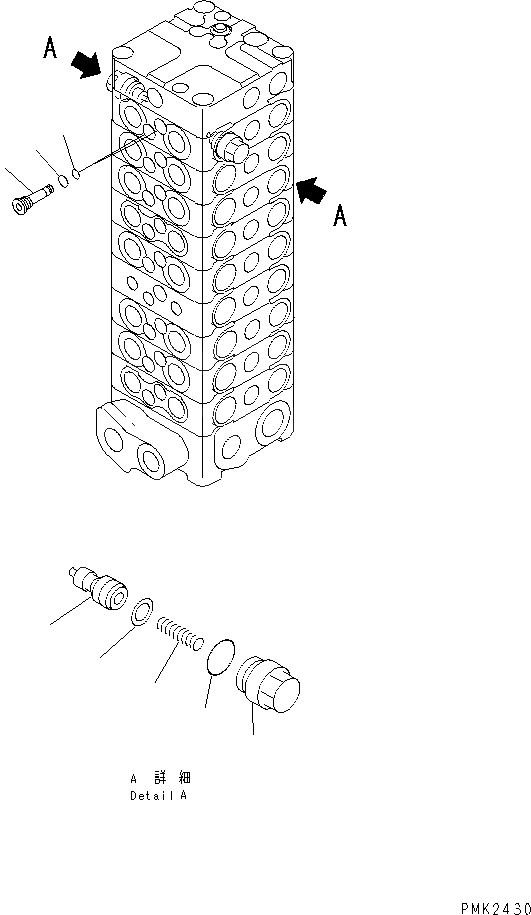 A

A

A 詳細
Detail A

PMK2430