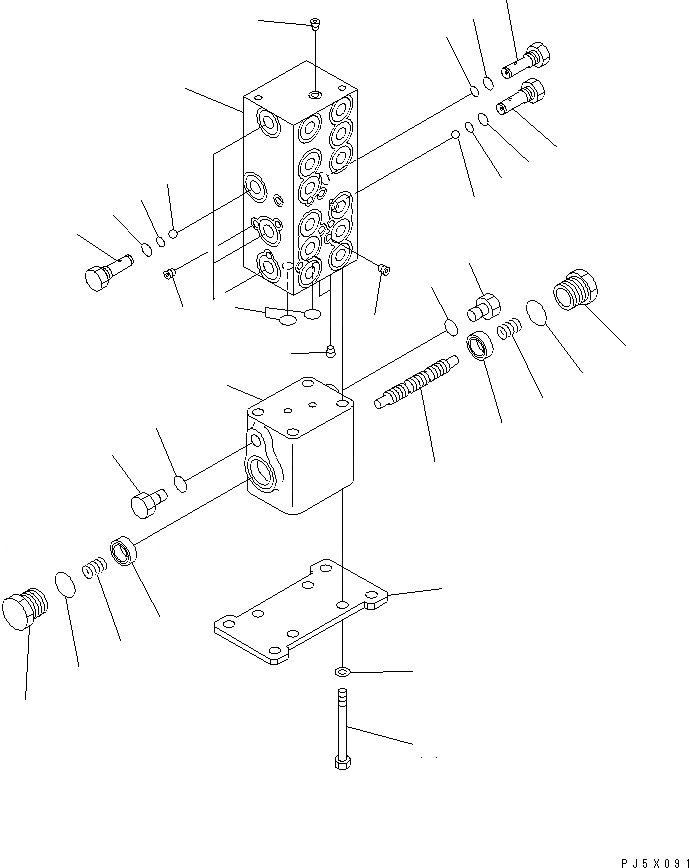 PJ5X091