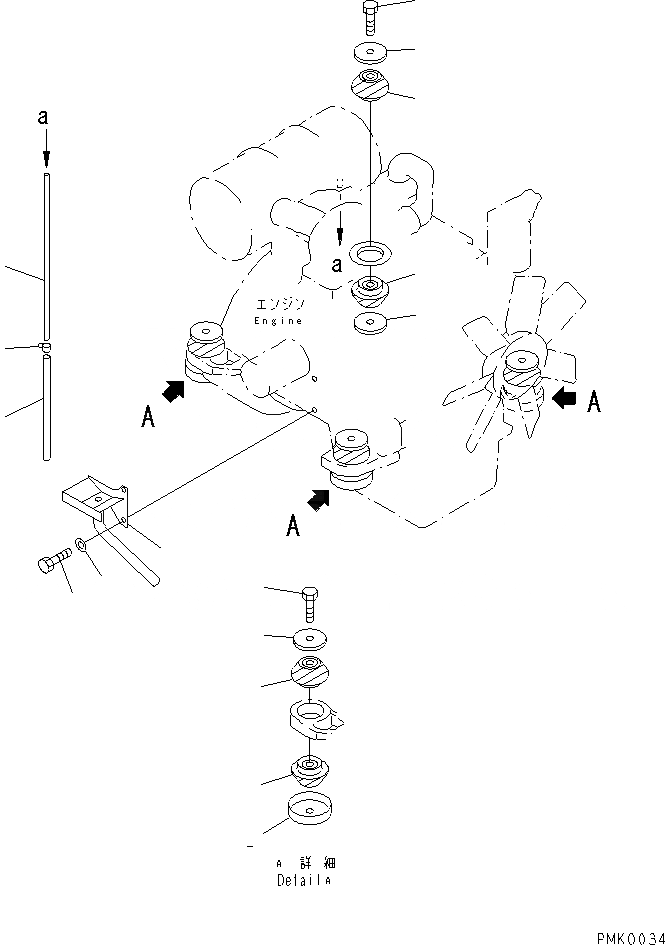 a

a

エンジン
Engine

A

A

A

A 詳細
Detail A

PMK0034