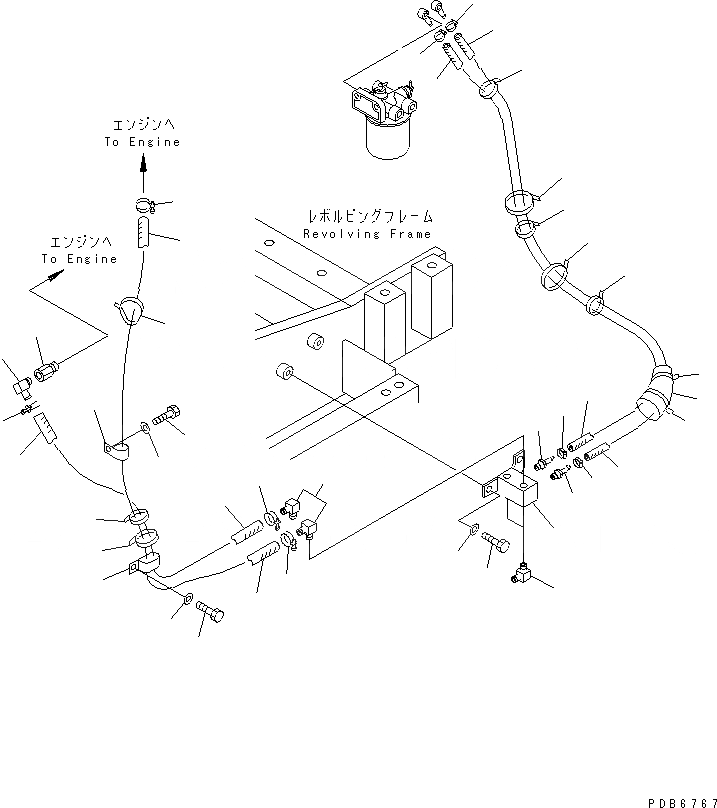 エンジンへ
To Engine

エンジンへ
To Engine

レボルビングフレーム
Revolving Frame

PDB6767