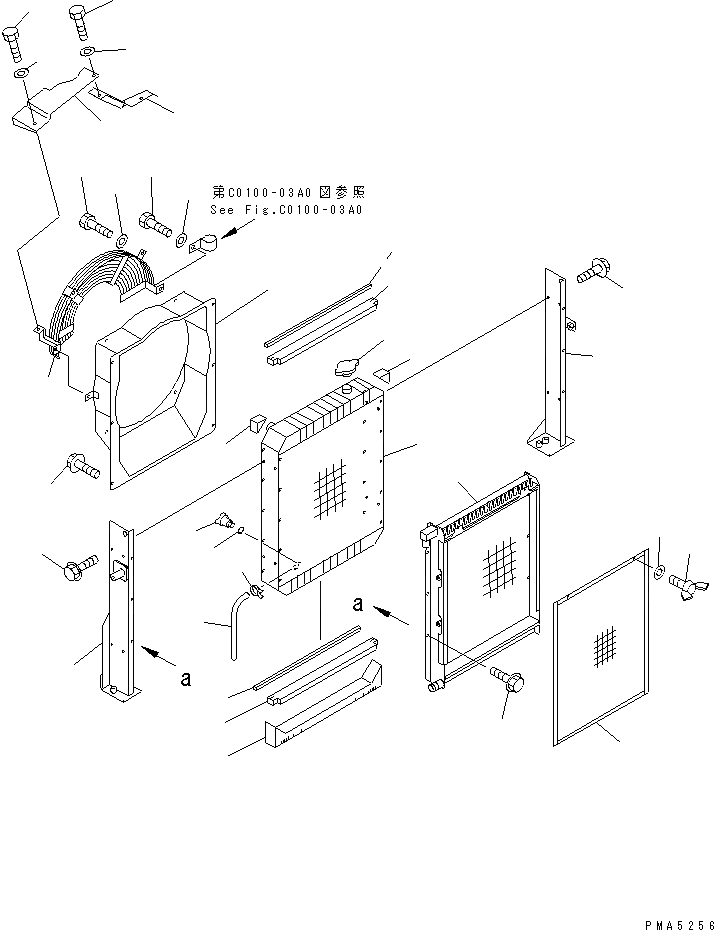 第C0100-03A0 図参照
See Fig.C0100-03A0

a

a

PMA5256