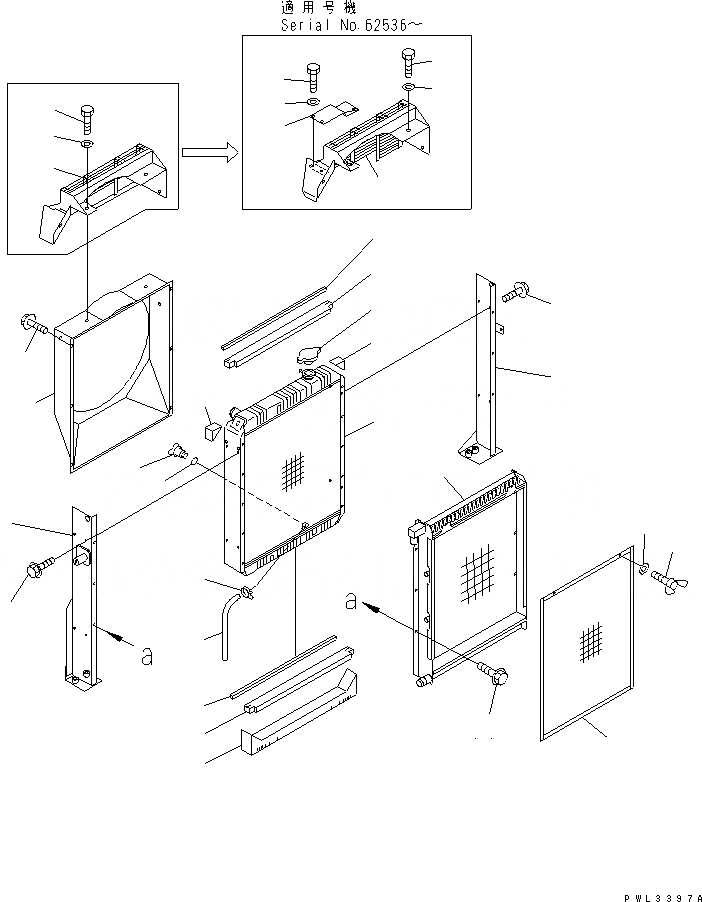 適用号機
Serial No.62536～

a

a

PWL3397A