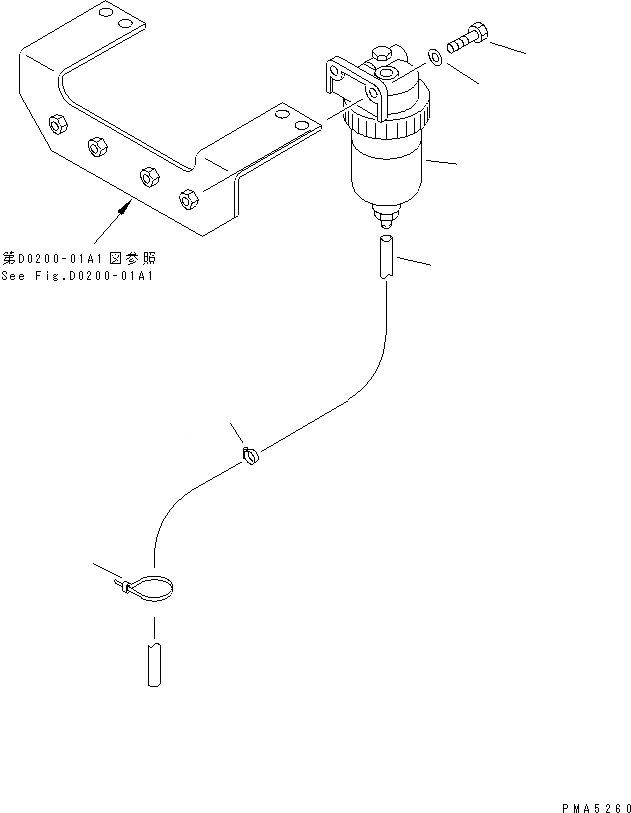 第D0200-01A1図参照
See Fig.D0200-01A1

PMA5260