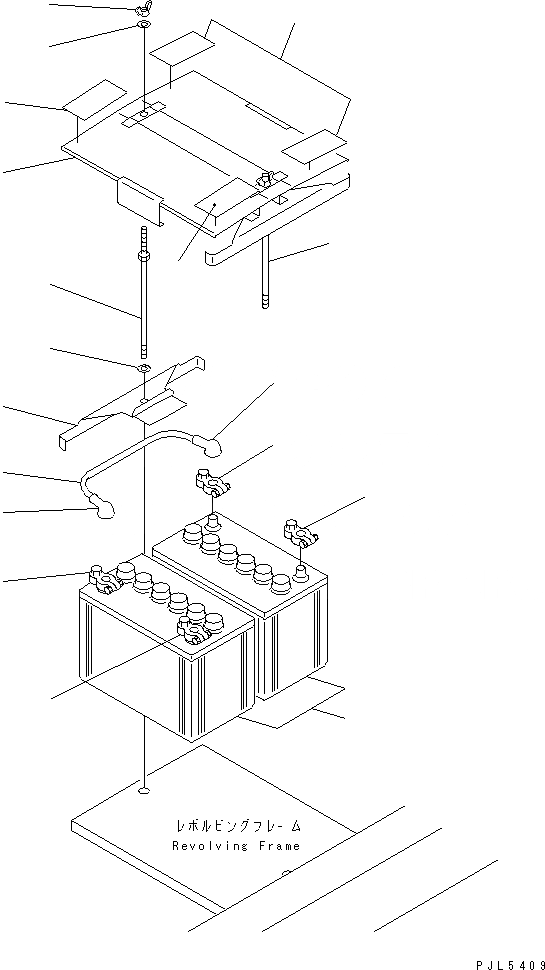 レボルビングフレーム
Revolving Frame

PJL5409