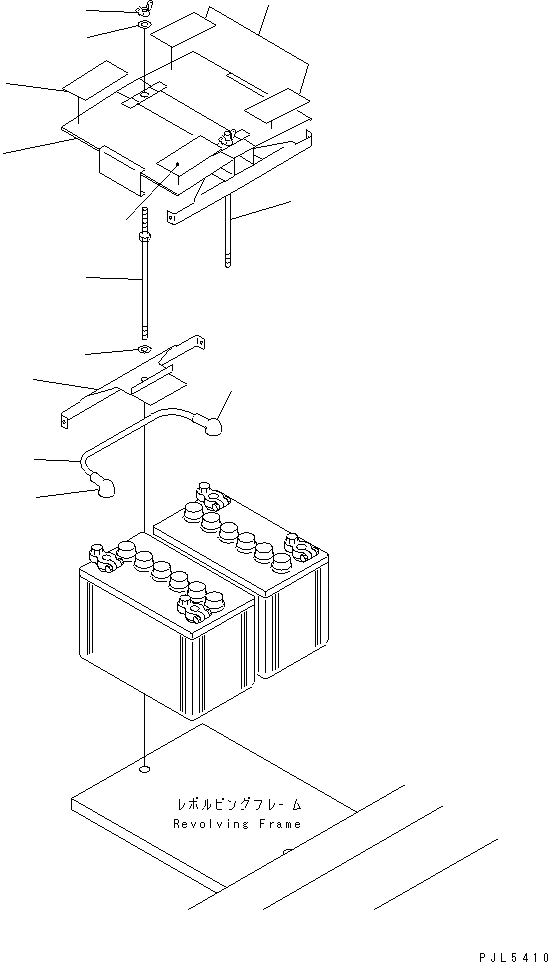 レボルビングフレーム
Revolving Frame

PJL5410