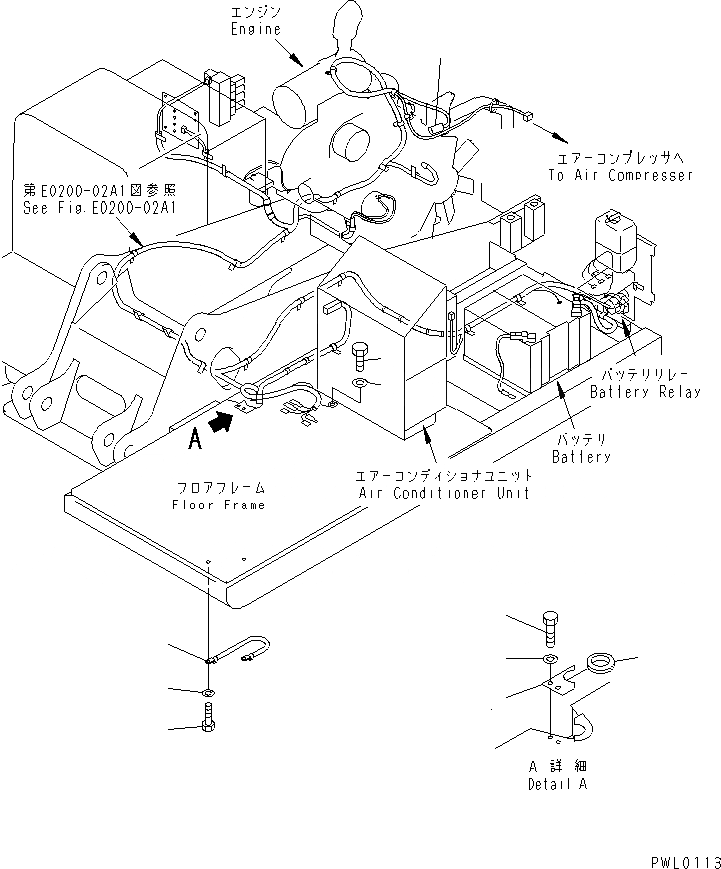 エンジン
Engine

エアーコンプレッサへ
To Air Compresser

第E0200-02A1図参照
See Fig.E0200-02A1

バッテリリレー
Battery Relay

バッテリ
Battery

A

エアーコンディショナユニット
Air Conditioner Unit

フロアフレーム
Floor Frame

A 詳細
Detail A

PWL0113