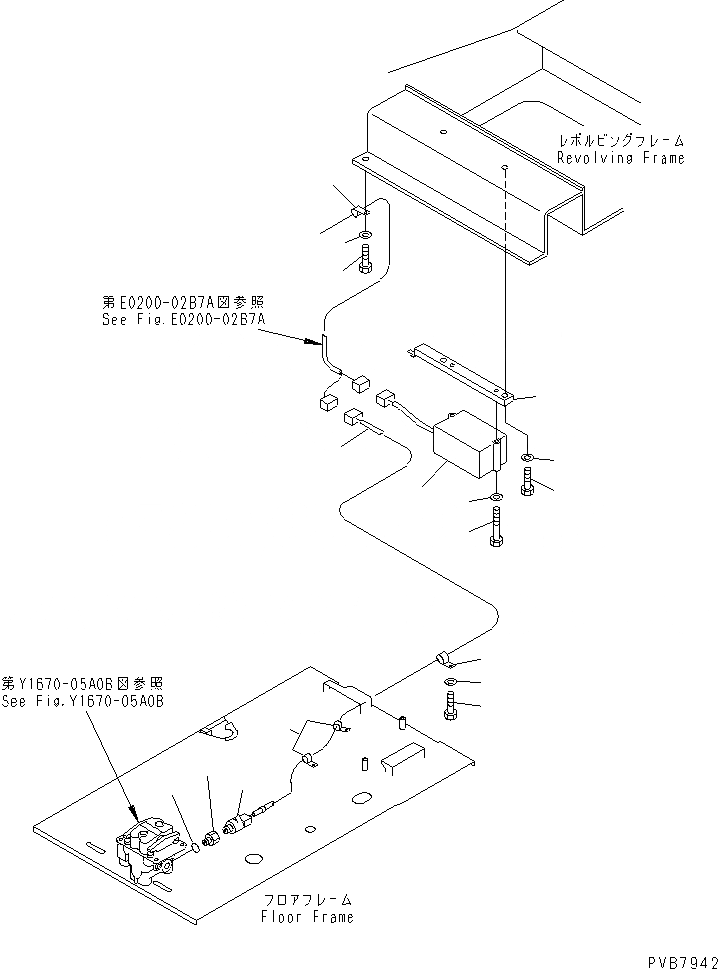 レボルビングフレーム
Revolving Frame

第E0200-02B7A図参照
See Fig.E0200-02B7A

第Y1670-05A0B図参照
See Fig.Y1670-05A0B

フロアフレーム
Floor Frame

PVB7942