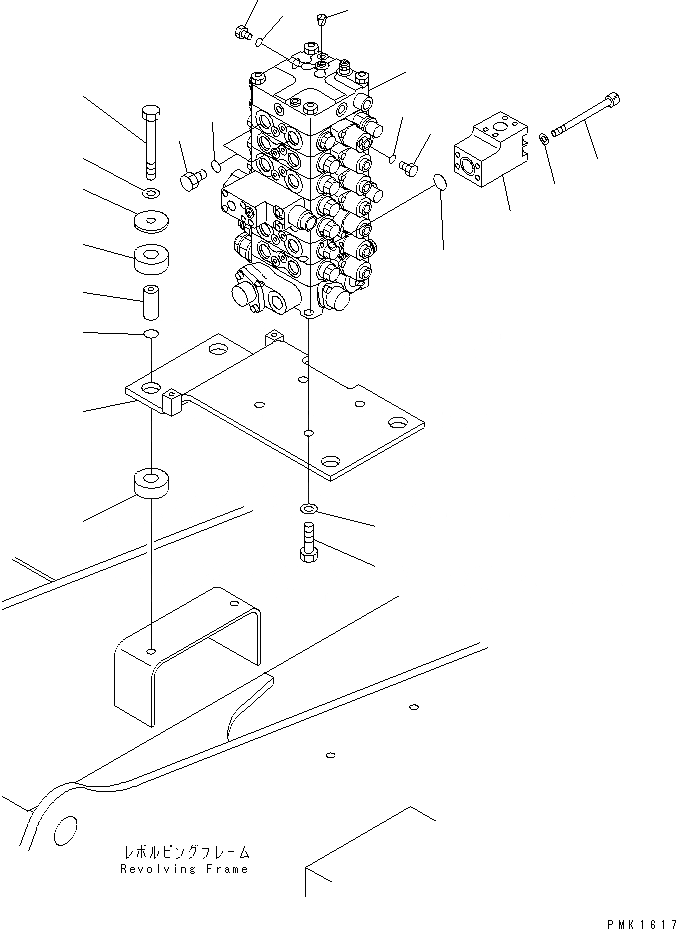 レボルビングフレーム
Revolving Frame

PMK1617