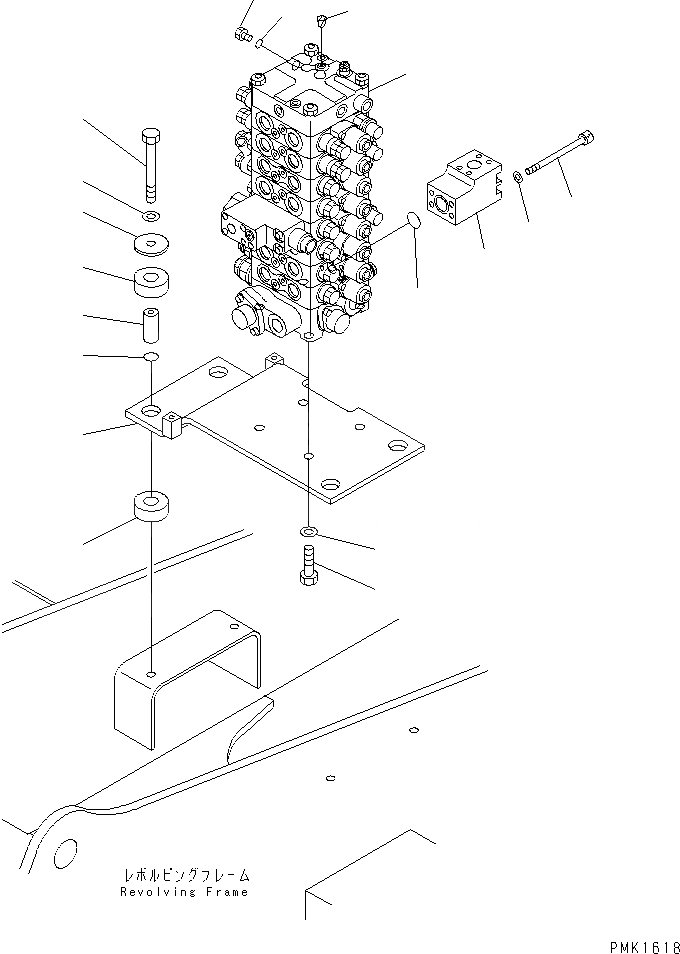 レボルビングフレーム
Revolving Frame

PMK1618