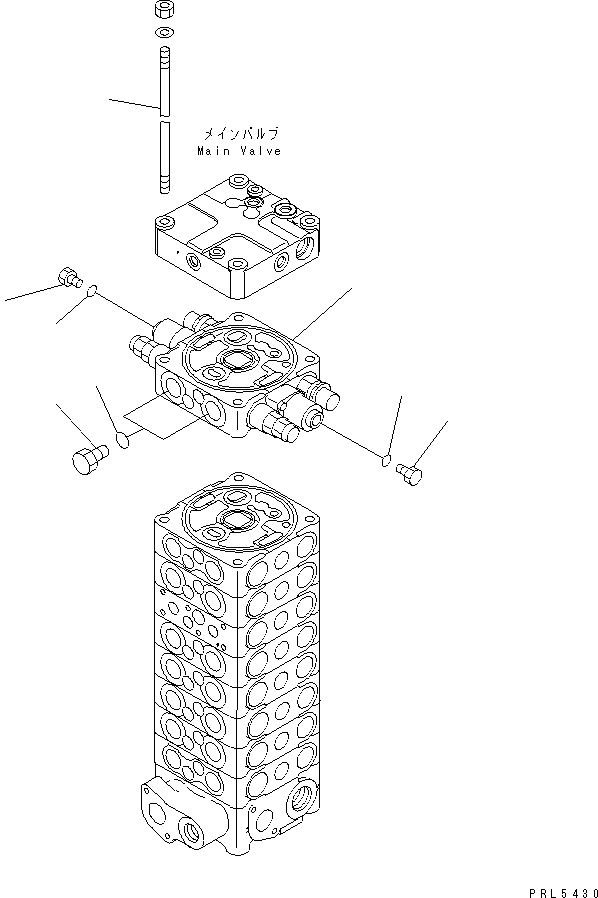 メインバルブ
Main Valve

PRL5430