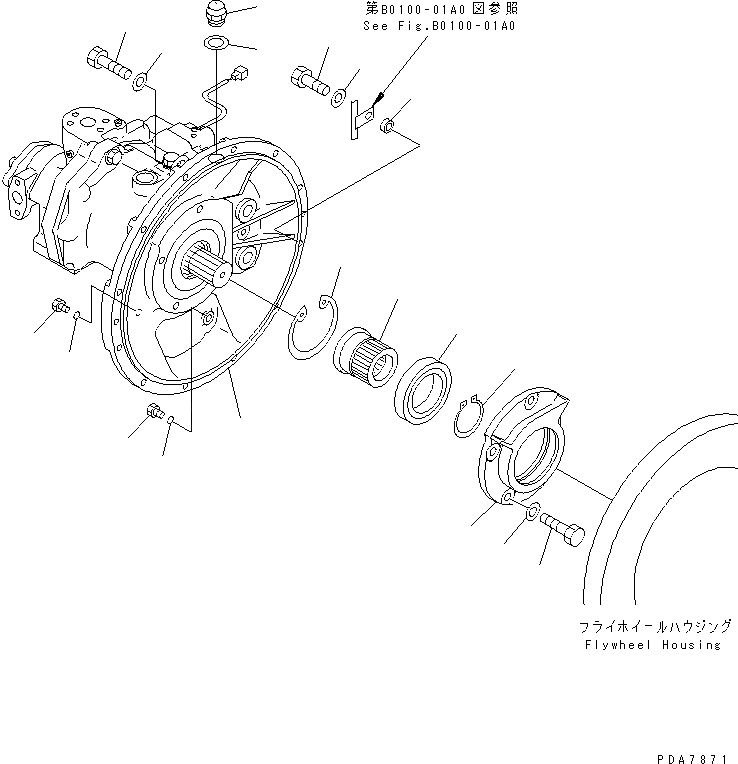 第B0100-01A0 図参照
See Fig.B0100-01A0

フライホイールハウジング
Flywheel Housing

PDA7871