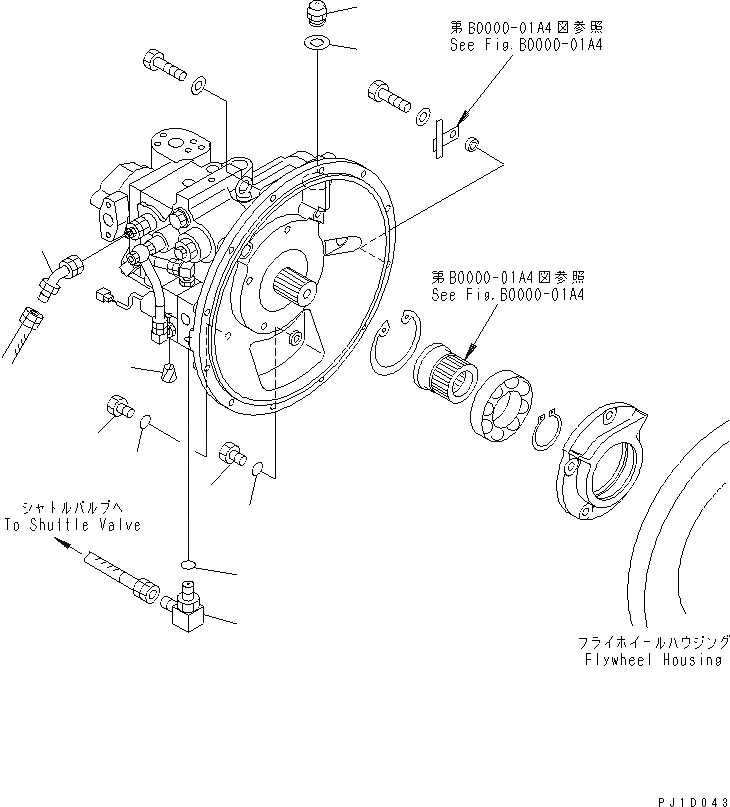 第B0000-01A4図参照
See Fig.B0000-01A4

第B0000-01A4図参照
See Fig.B0000-01A4

シャトルバルブへ
To Shuttle Valve

フライホイールハウジング
Flywheel Housing

PJ1D043