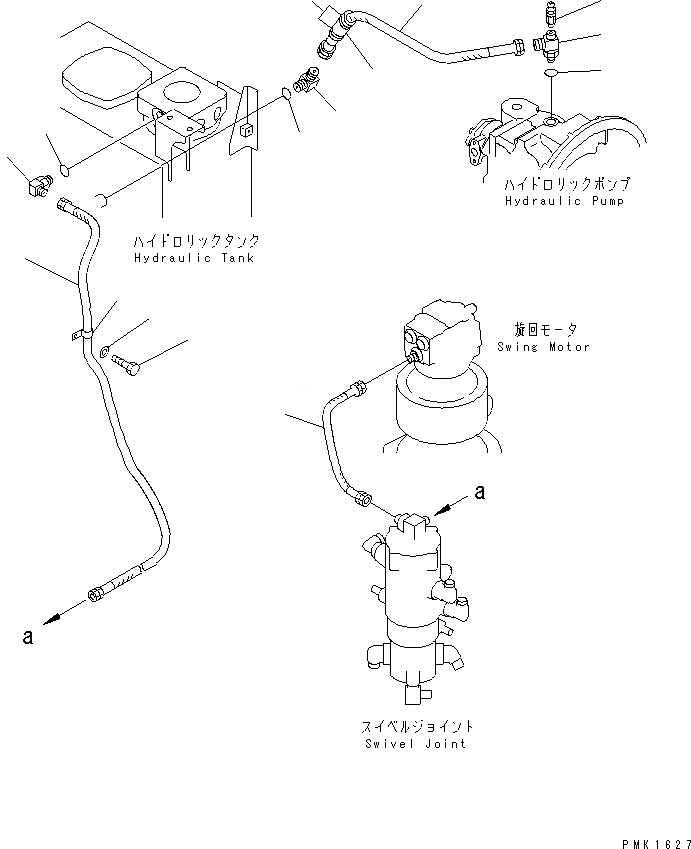 ハイドロリックポンプ
Hydraulic Pump

ハイドロリックタンク
Hydraulic Tank

旋回モータ
Swing Motor

a

a

スイベルジョイント
Swivel Joint

PMK1627