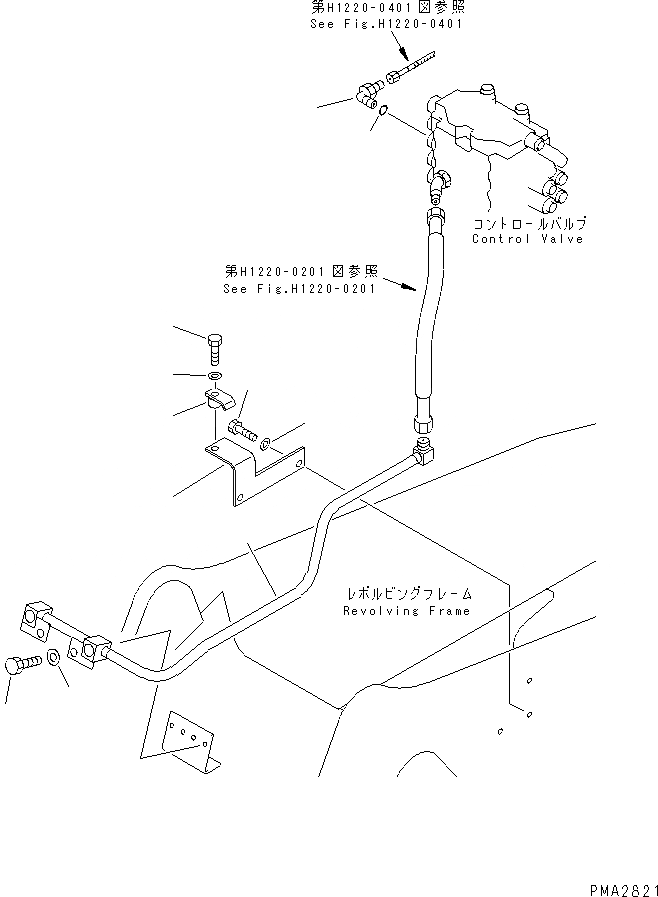 第H1220-0401図参照
See Fig.H1220-0401

コントロールバルブ
Control Valve

第H1220-0201図参照
See Fig.H1220-0201

レボルビングフレーム
Revolving Frame

PMA2821