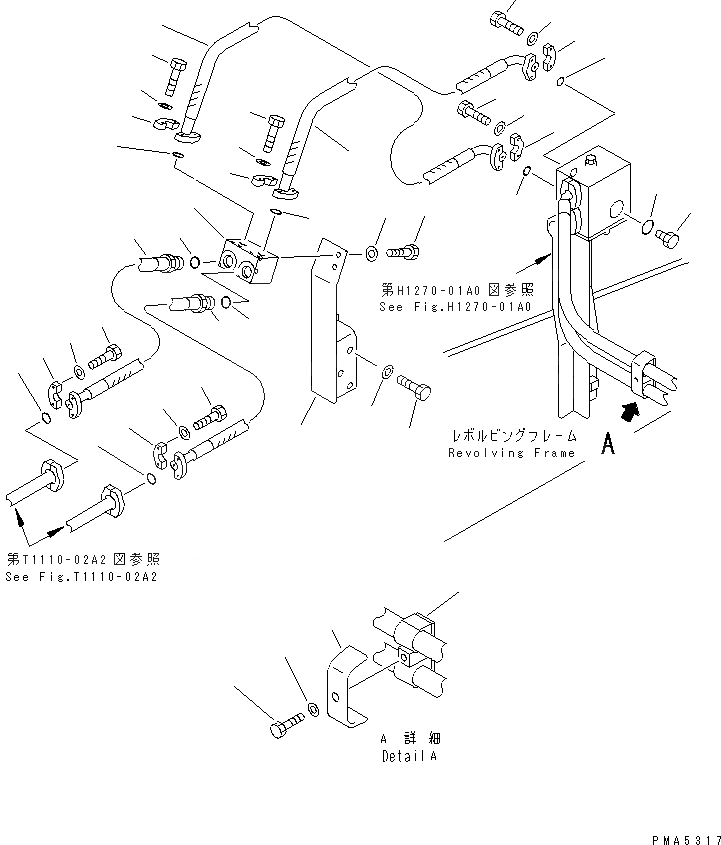 第H1270-01A0 図参照
See Fig.H1270-01A0

レボルビングフレーム
Revolving Frame

A

第T1110-02A2 図参照
See Fig.T1110-02A2

A 詳細
Detail A

PMA5317