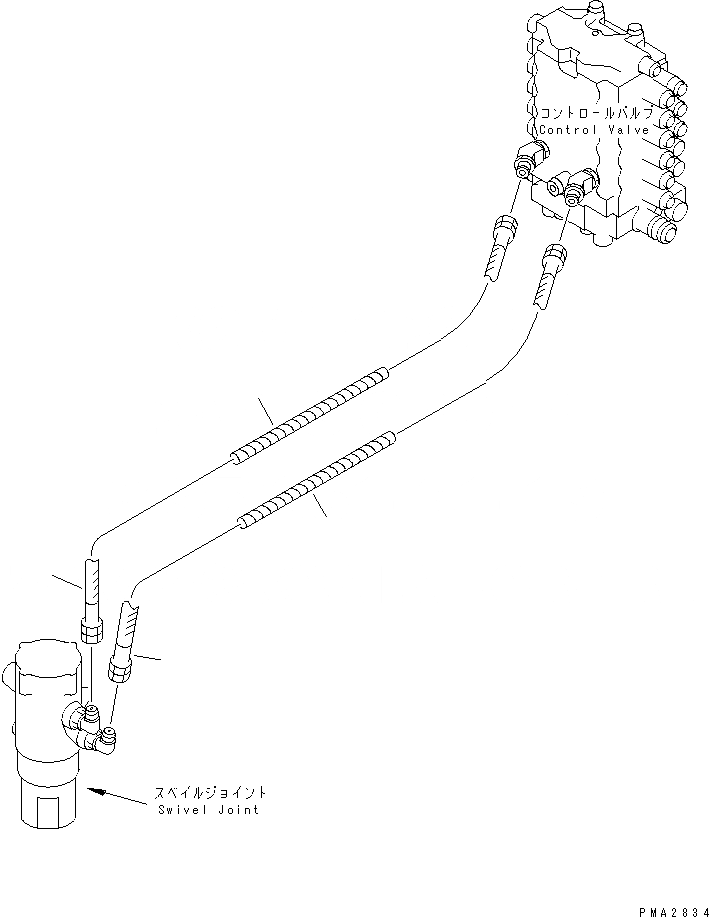 コントロールバルブ
Control Valve

スベイルジョイント
Swivel Joint

PMA2834