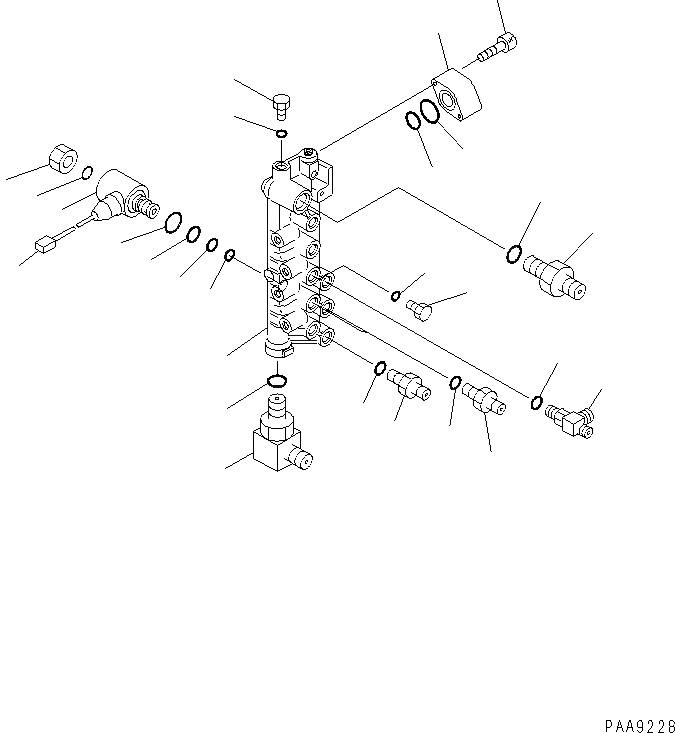 PAA9228