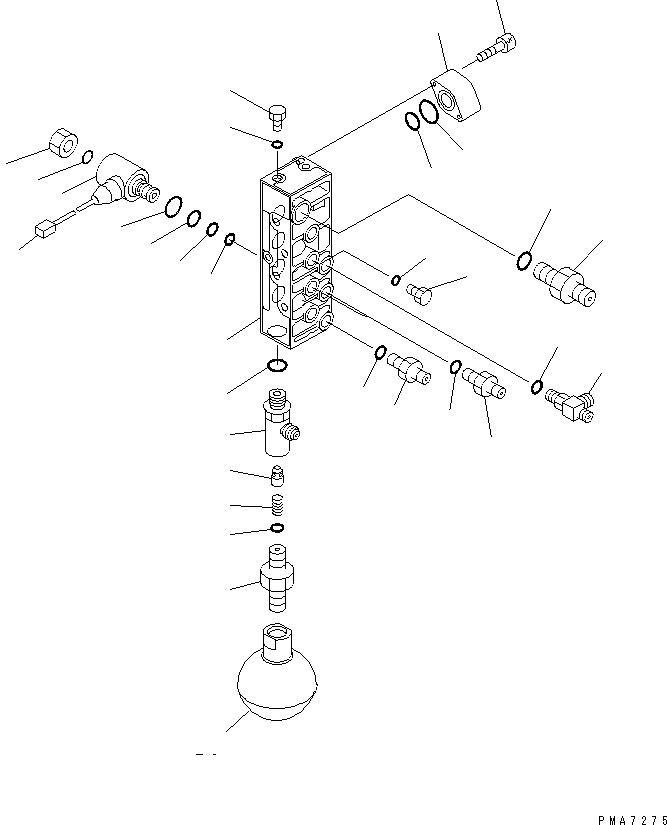 PMA7275