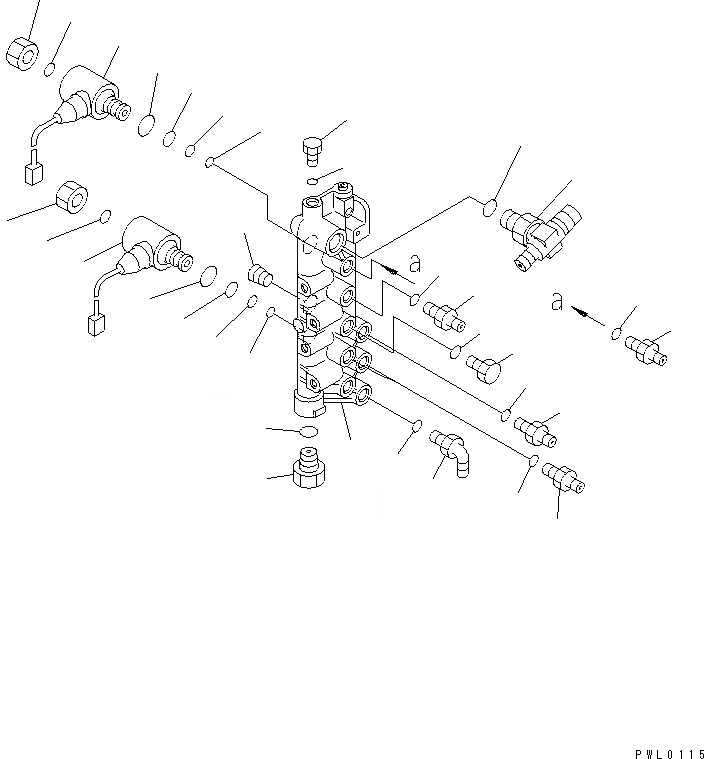 a

a

PWL0115