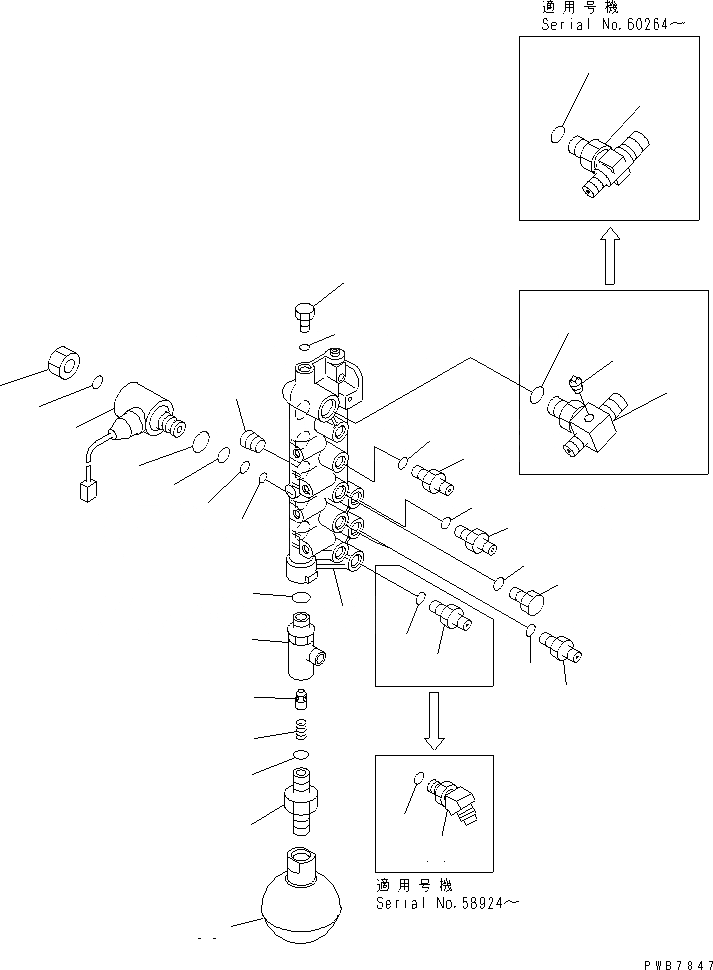 適用号機
Serial No.60264～

適用号機
Serial No.58924～

PWB7847