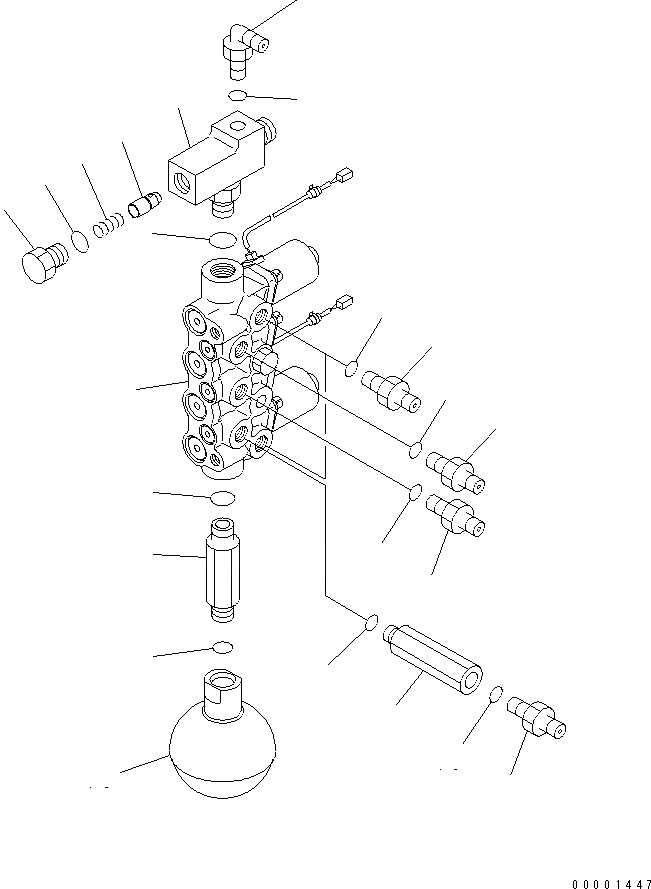 00001447