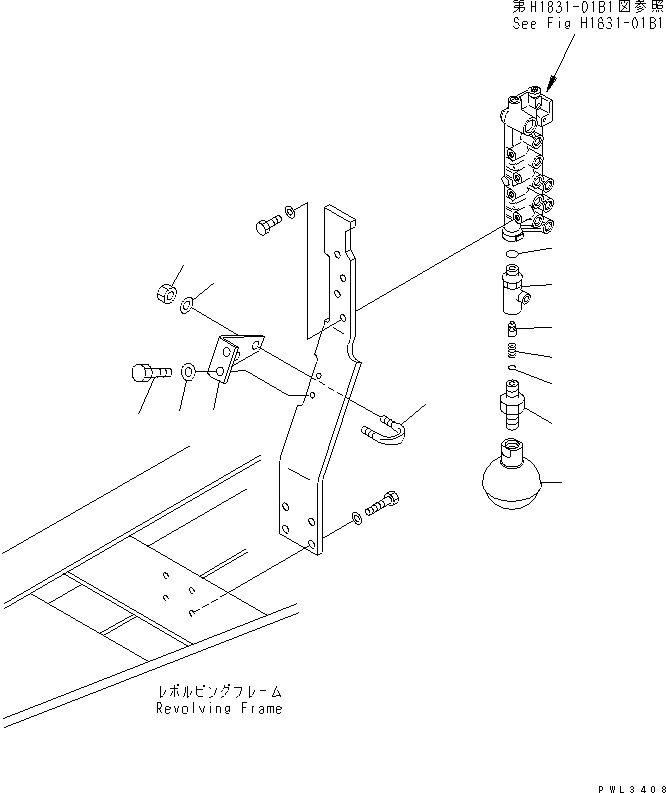 第H1831-01B1図参照
See Fig H1831-01B1

レボルビングフレーム
Revolving Frame

PWL3408