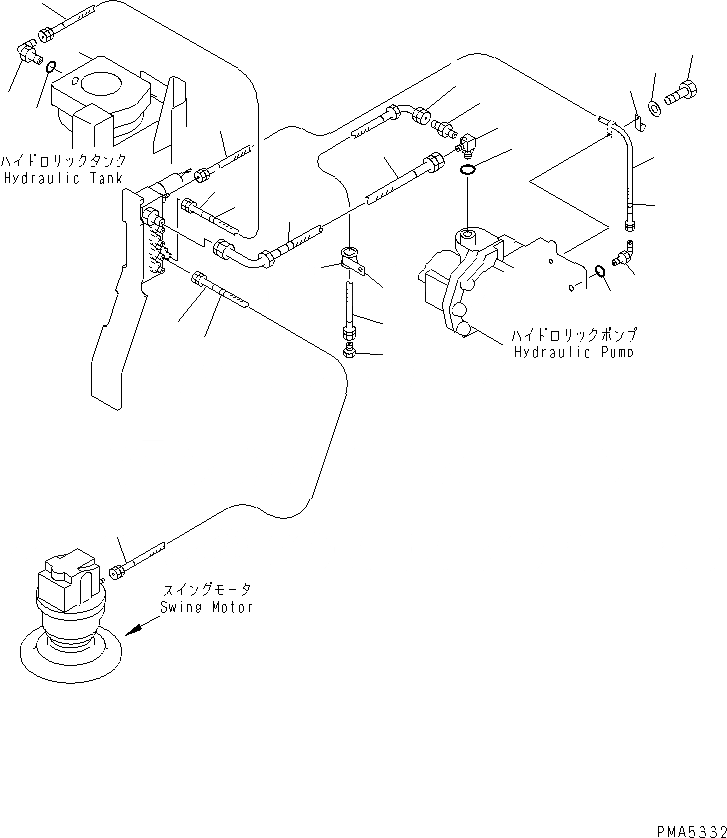 ハイドロリックタンク
Hydraulic Tank

ハイドロリックポンプ
Hydraulic Pump

スイングモータ
Swing Motor

PMA5332