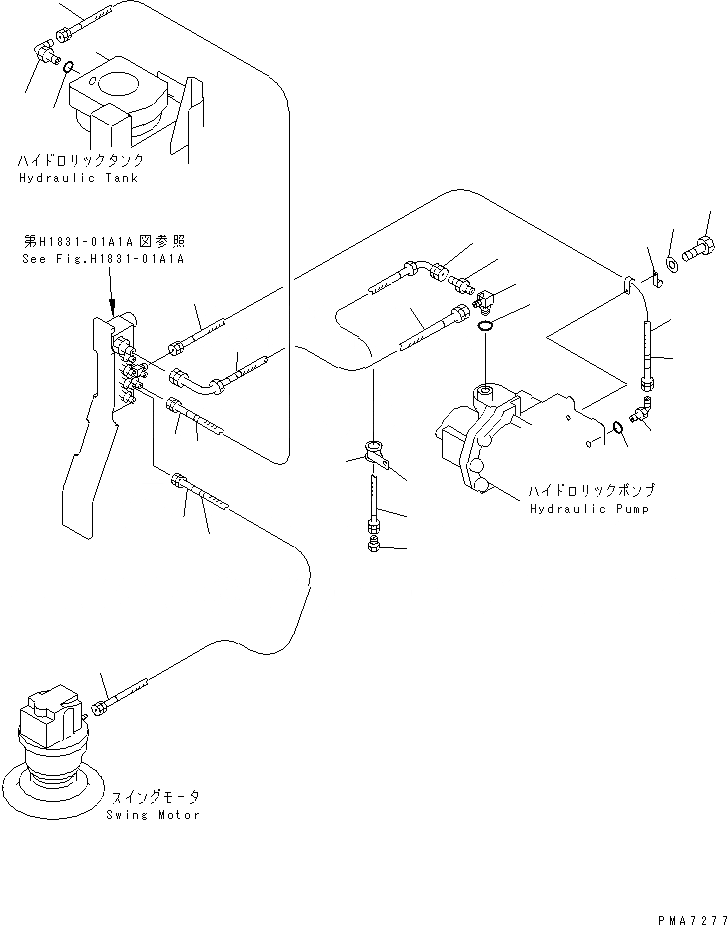 ハイドロリックタンク
Hydraulic Tank

第H1831-01A1A図参照
See Fig.H1831-01A1A

ハイドロリックポンプ
Hydraulic Pump

スイングモータ
Swing Motor

PMA7277