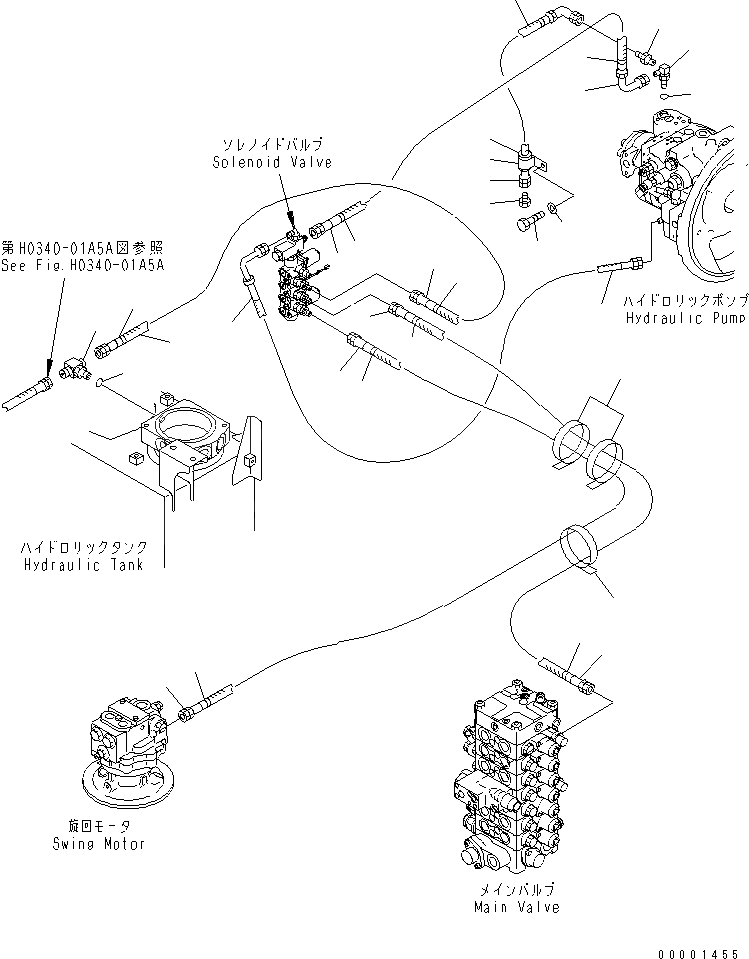 ソレノイドバルブ
Solenoid Valve

第H0340-01A5A図参照
See Fig.H0340-01A5A

ハイドロリックポンプ
Hydraulic Pump

ハイドロリックタンク
Hydraulic Tank

旋回モータ
Swing Motor

メインバルブ
Main Valve

00001455