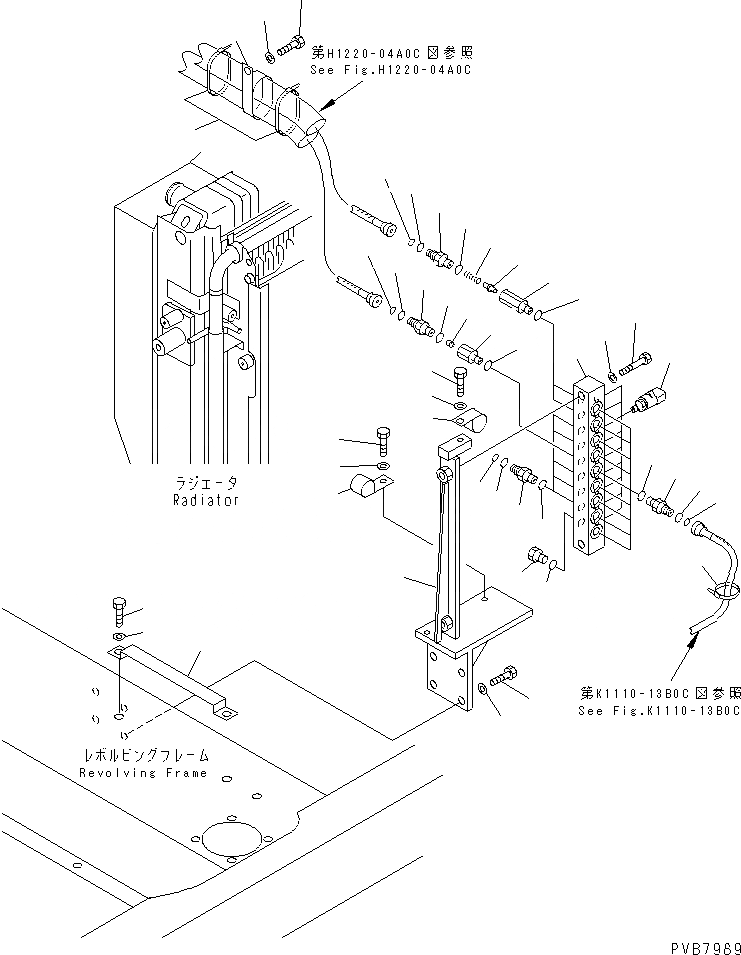 第H1220-04A0C図参照
See Fig.H1220-04A0C

ラジエータ
Radiator

レボルビングフレーム
Revolving Frame

第K1110-13B0C図参照
See Fig.K1110-13B0C

PVB7969