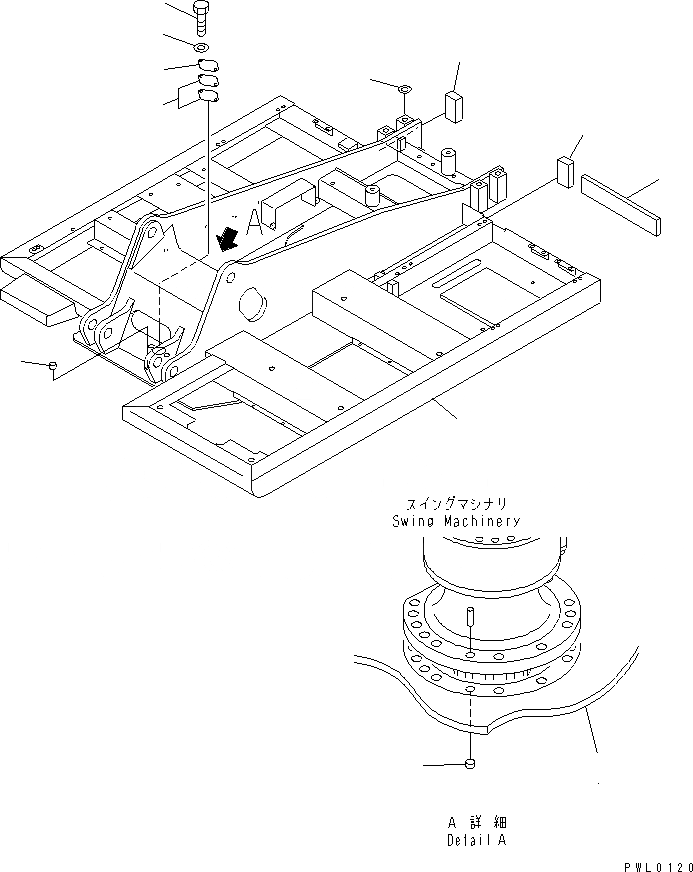 A

スイングマシナリ
Swing Machinery

A 詳細
Detail A

PWL0120