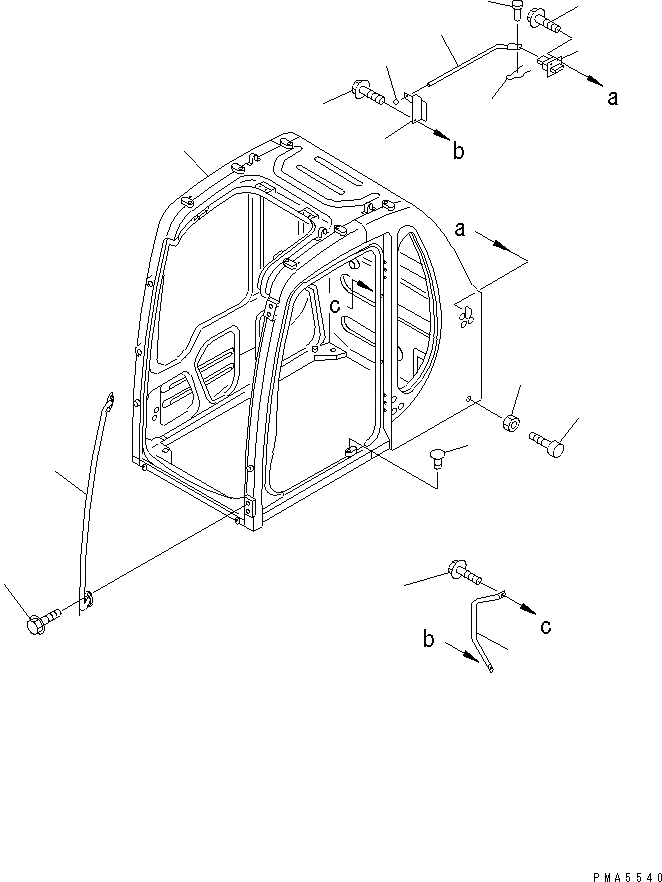 a
b
a
c
c
b
PMA5540