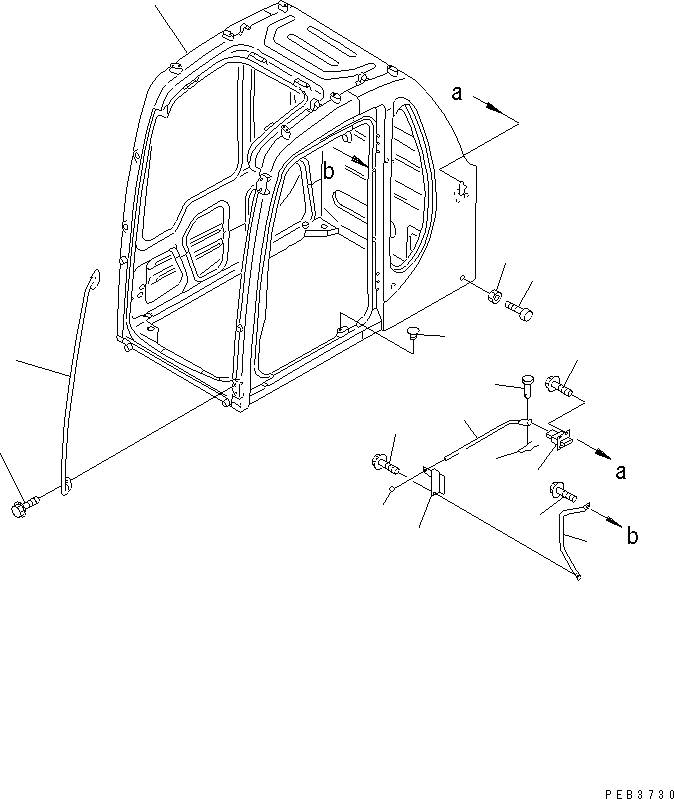 a
b
a
b
PEB3730