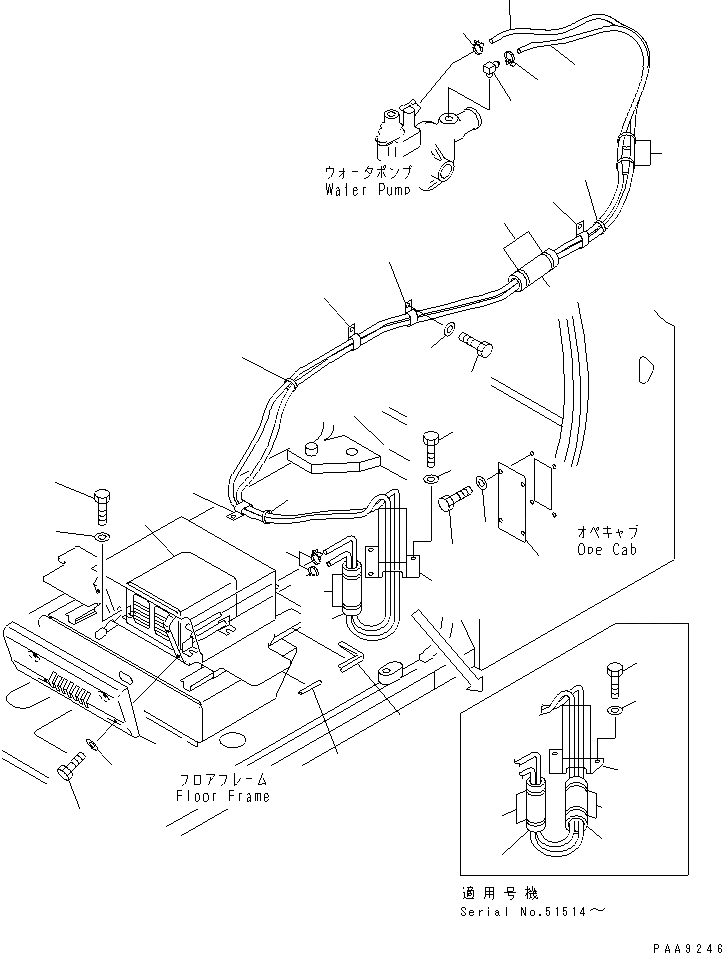 ウォータポンプ
Water Pump

オペキャブ
Ope Cab

フロアフレーム
Floor Frame

適用号機
Serial No.51514～

PAA9246