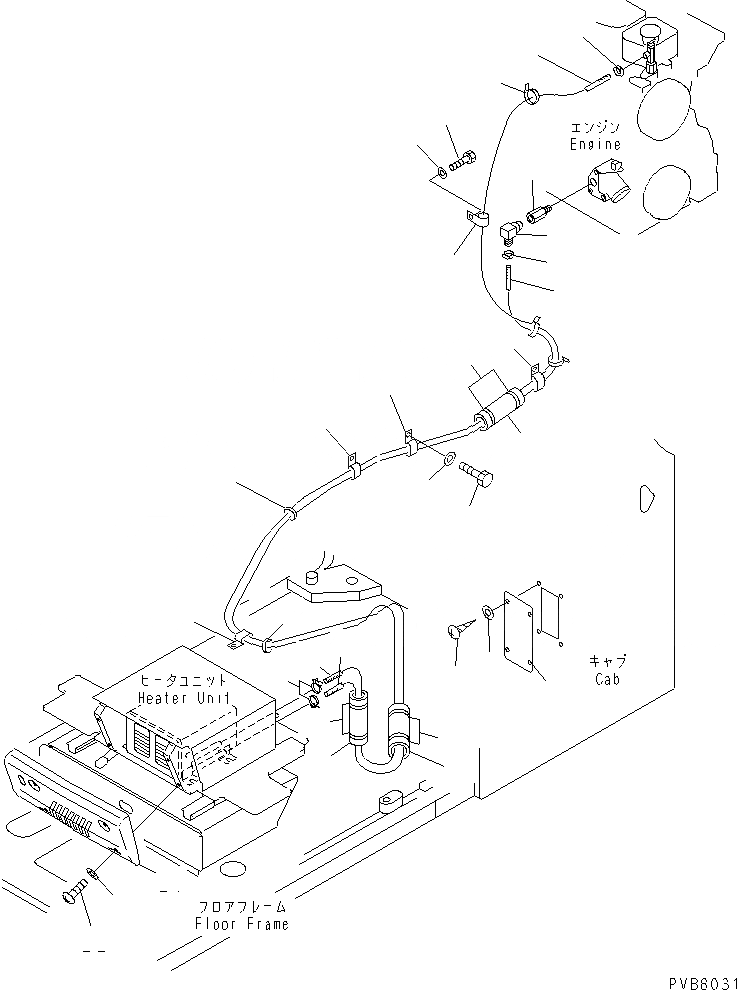 エンジン
Engine

ヒータユニット
Heater Unit

キャブ
Cab

フロアフレーム
Floor Frame

PVB6031