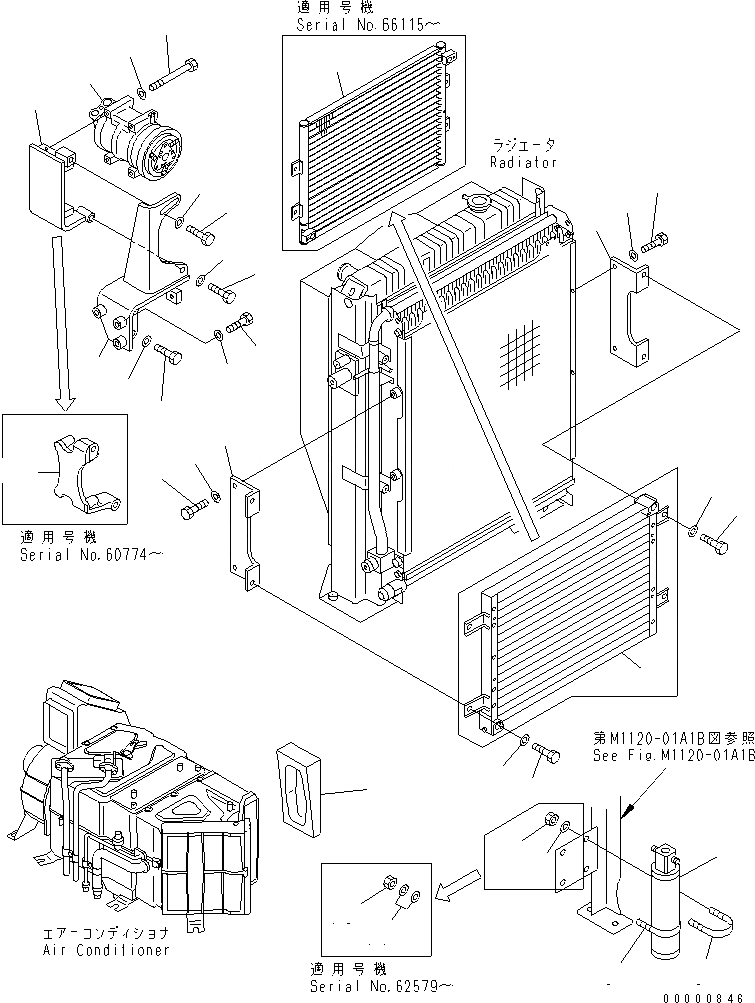 適用号機
Serial No.66115～

ラジエータ
Radiator

適用号機
Serial No.60774～

第M1120-01A1B図参照
See Fig.M1120-01A1B

エアーコンディショナ
Air Conditioner

適用号機
Serial No.62579～

00000846