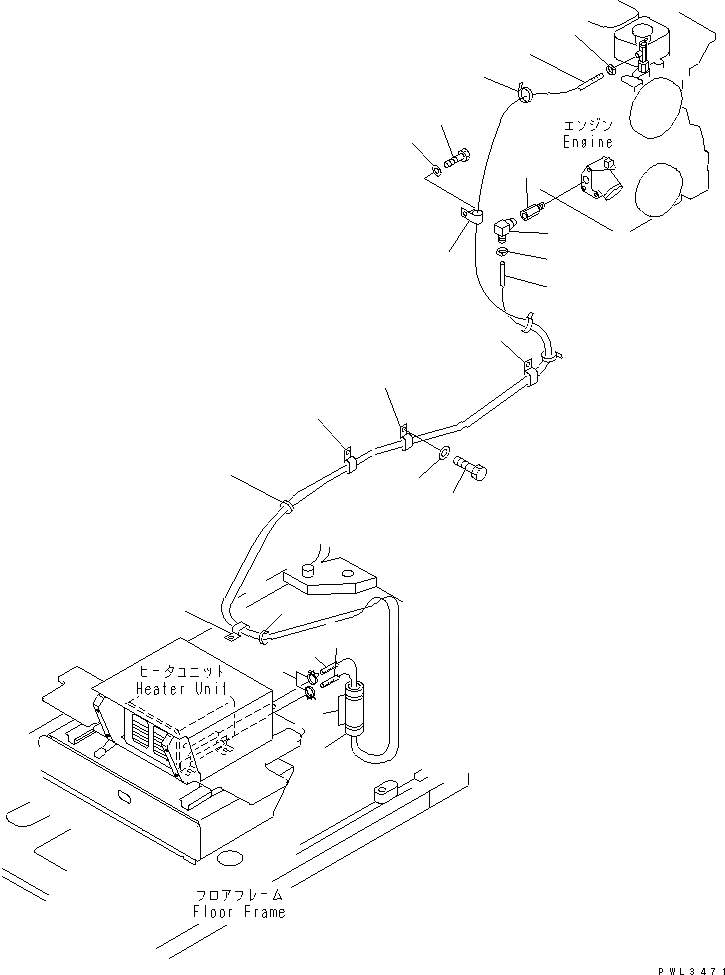 エンジン
Engine

ヒータユニット
Heater Unit

フロアフレーム
Floor Frame

PWL3471